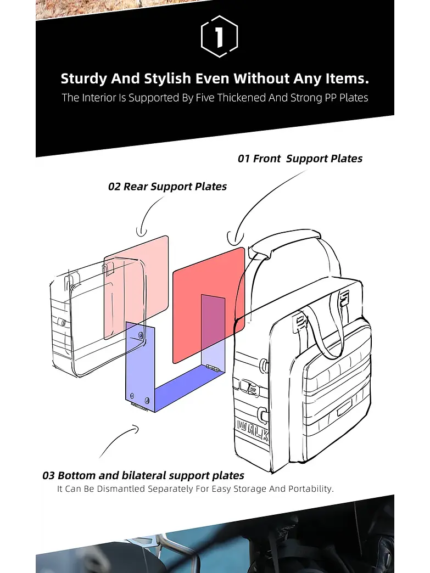 1

Sturdy And Stylish Even Without Any Items.

The Interior Is Supported By Five Thickened And Strong PP Plates

01 Front Support Plates

02 Rear Support Plates

WALK

03 Bottom and bilateral support plates

It Can Be Dismantled Separately For Easy Storage And Portability.